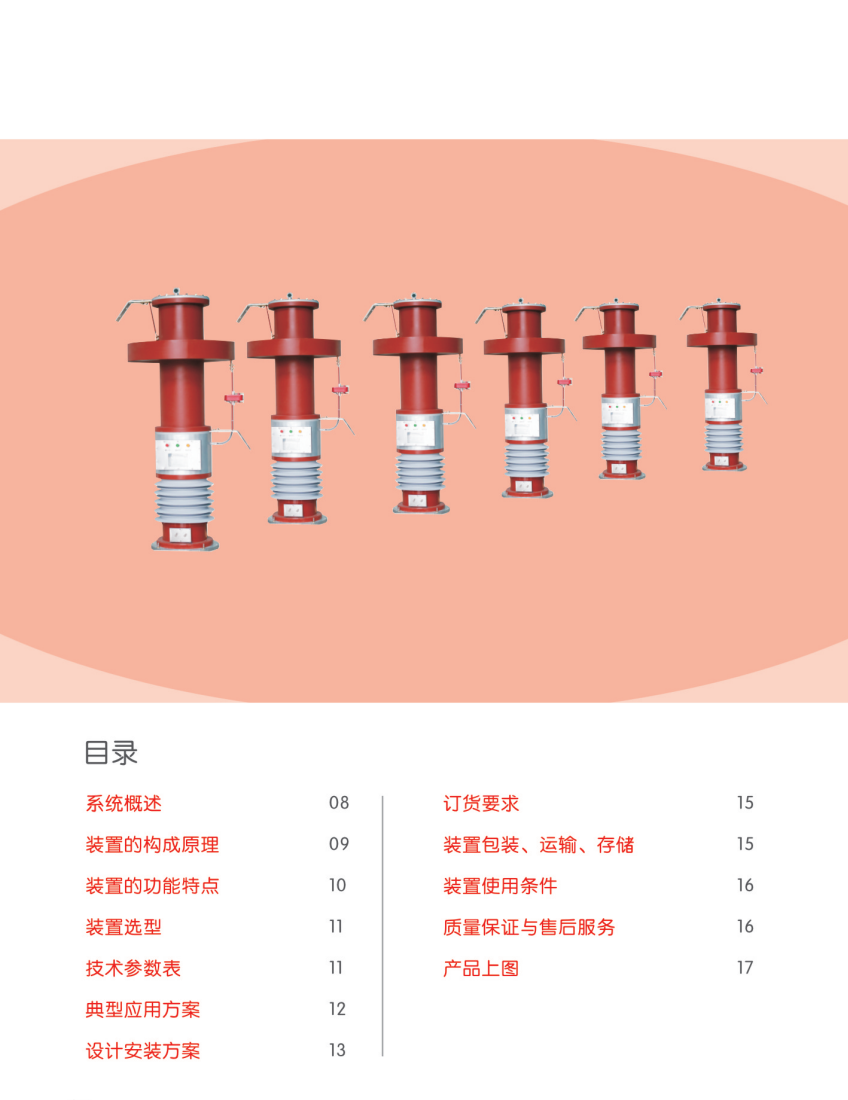 目录

系统概述 08

装置的构成原理 09

装置的功能特点 10

装置选型 11

技术参数表 11

典型应用方案 12

设计安装方案 13

订货要求 15

装置包装、运输、存储 15

装置使用条件 16

质量保证与售后服务 16

产品上图 17